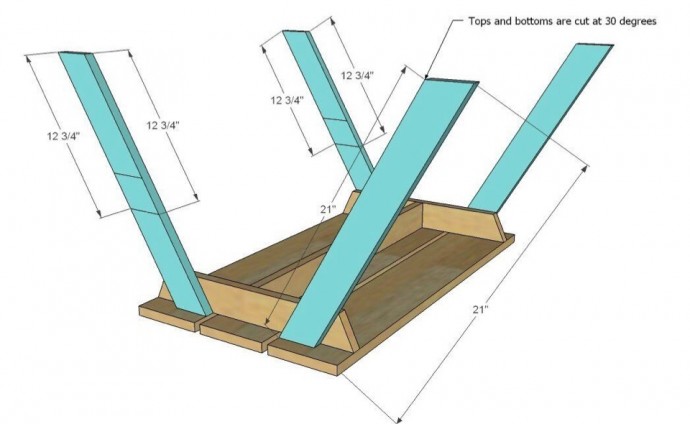 Tops and bottoms are cut at 30 degrees

12 3/4"

12 3/4"

12 3/4"

12 3/4"

21"

21"