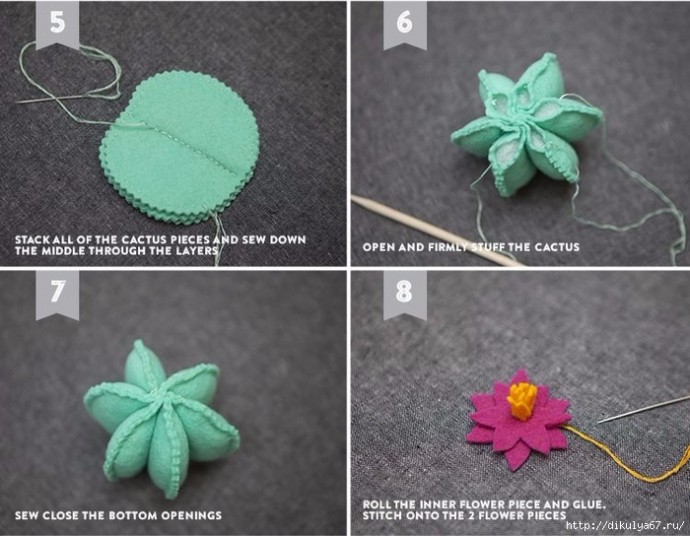 5

STACK ALL OF THE CACTUS PIECES AND SEW DOWN THE MIDDLE THROUGH THE LAYERS

6

OPEN AND FIRMLY STUFF THE CACTUS

7

SEW CLOSE THE BOTTOM OPENINGS

8

ROLL THE INNER FLOWER PIECE AND GLUE. STITCH ONTO THE 2 FLOWER PIECES

http://dikulya67.ru/