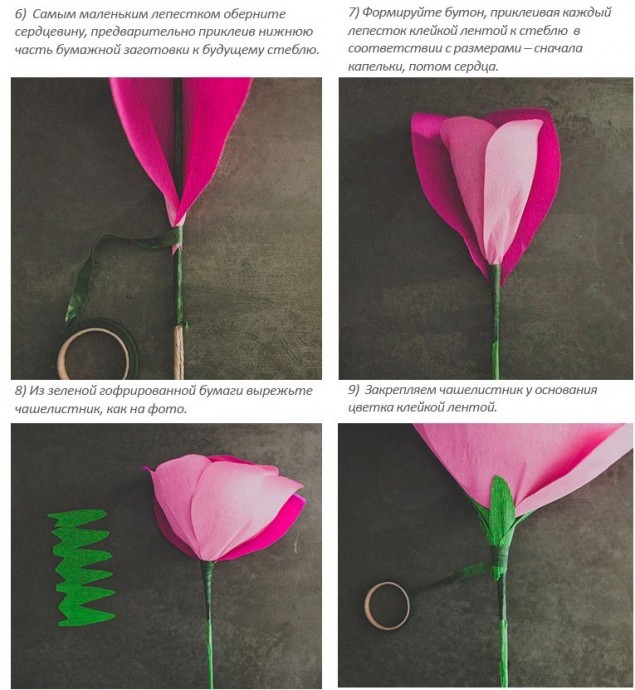 6) Самым маленьким лепестком оберните сердцевину, предварительно приклеив нижнюю часть бумажной заготовки к будущему стеблю.

7) Формируйте бутон, приклеивая каждый лепесток клейкой лентой к стеблю в соответствии с размерами – сначала капельки, потом сердца.

8) Из зеленой гофрированной бумаги вырежьте чашелистник, как на фото.

9) Закрепляем чашелистник у основания цветка клейкой лентой.