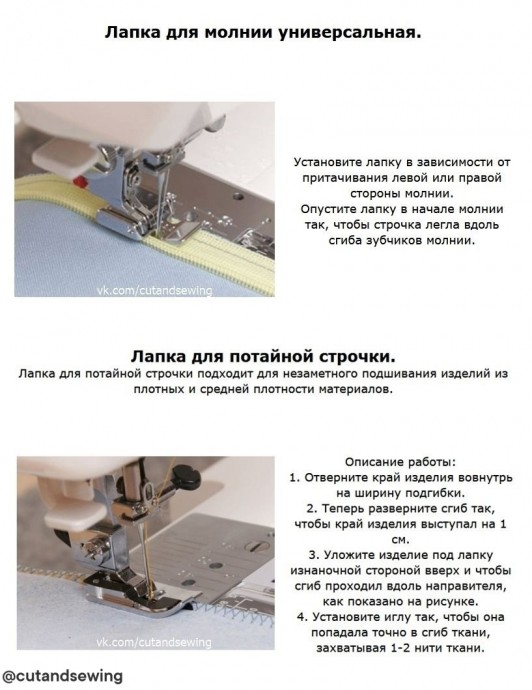 Лапка для молнии универсальная.

vk.com/cutandsewing

Установите лапку в зависимости от притачивания левой или правой стороны молнии.
Опустите лапку в начале молнии так, чтобы строчка легла вдоль сгиба зубчиков молнии.

Лапка для потайной строчки.
Лапка для потайной строчки подходит для незаметного подшивания изделий из плотных и средней плотности материалов.

vk.com/cutandsewing

Описание работы:
1. Отверните край изделия вовнутрь на ширину подгибки.
2. Теперь разверните сгиб так, чтобы край изделия выступал на 1 см.
3. Уложите изделие под лапку изнаночной стороной вверх и чтобы сгиб проходил вдоль направителя, как показано на рисунке.
4. Установите иглу так, чтобы она попадала точно в сгиб ткани, захватывая 1-2 нити ткани.

@cutandsewing