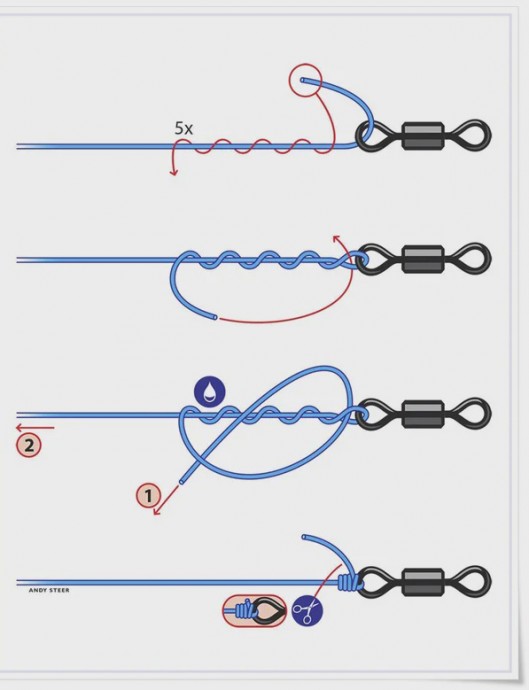 5x

2

1

ANDY STEER