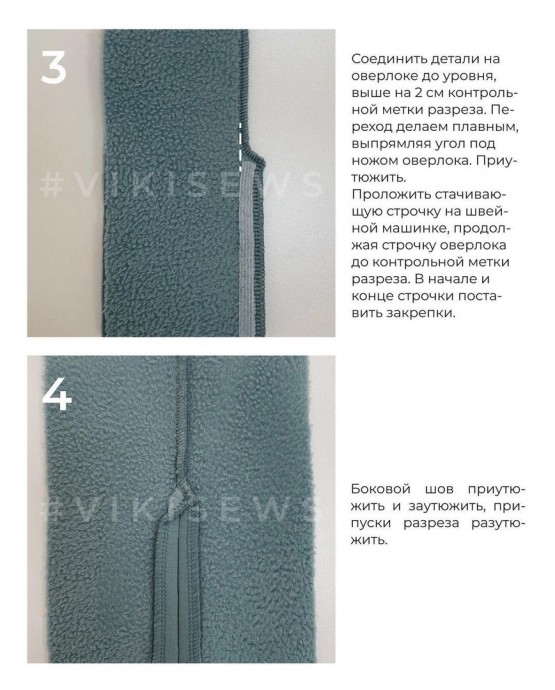 3

#VIKISEWS

Соединить детали на оверлоке до уровня, выше на 2 см контрольной метки разреза. Переход делаем плавным, выпрямляя угол под ножом оверлока. Приутюжить.
Проложить стачивающую строчку на швейной машинке, продолжая строчку оверлока до контрольной метки разреза. В начале и конце строчки поставить закрепки.

4

#VIKISEWS

Боковой шов приутюжить и заутюжить, припуски разреза разутюжить.