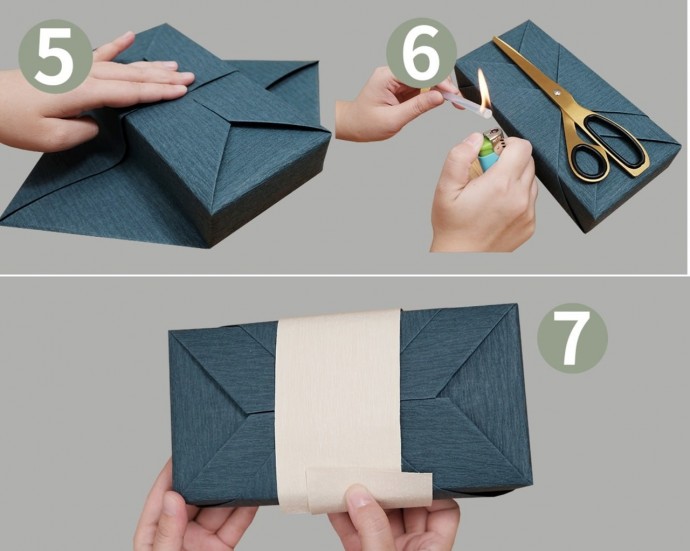 5

6

7