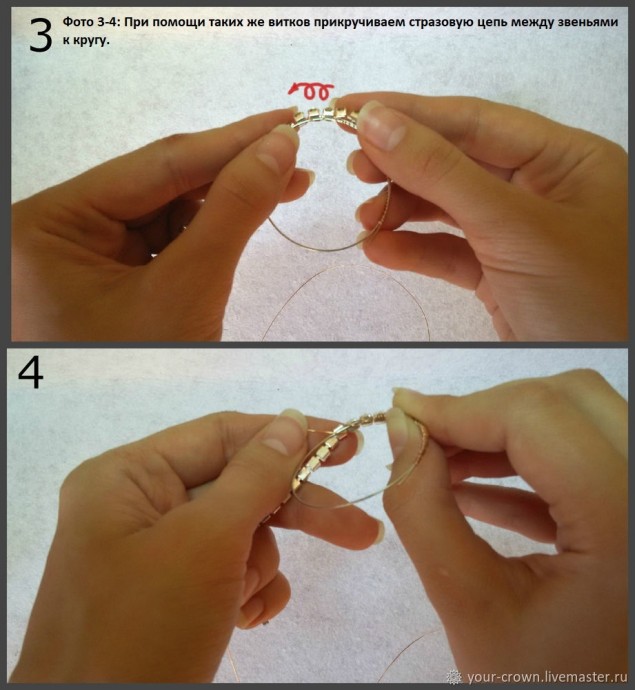 3 Фото 3-4: При помощи таких же витков прикручиваем стразовую цепь между звеньями к кругу.

4

your-crown.livemaster.ru