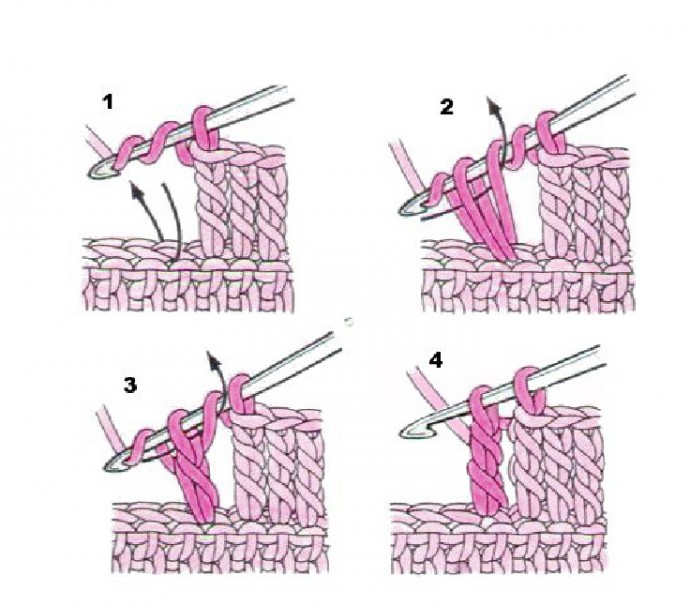 1

2

3

4