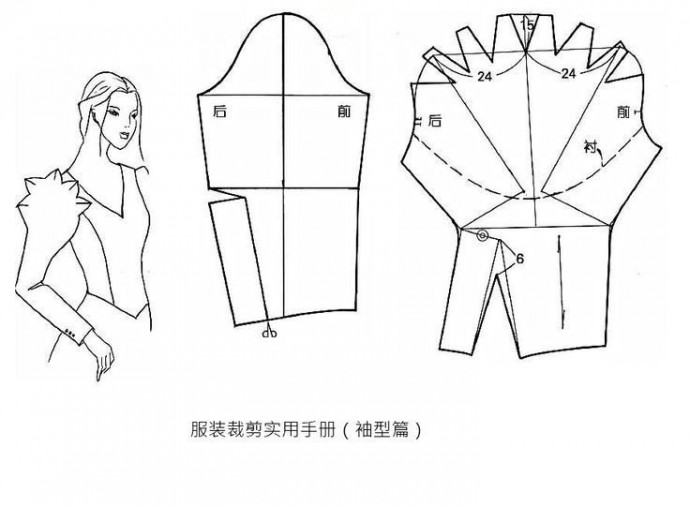 后
前
15
24
24
后
前
衬
6
服装裁剪实用手册（袖型篇）