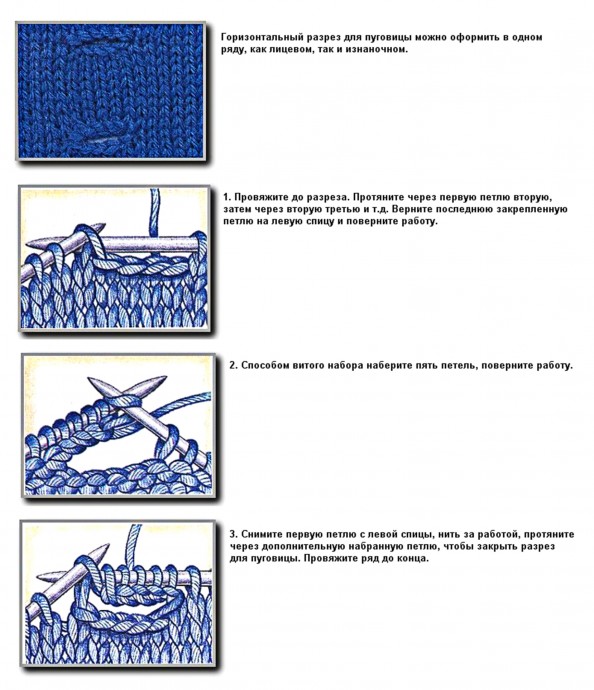 Горизонтальный разрез для пуговицы можно оформить в одном ряду, как лицевом, так и изнаночном.

1. Провяжите до разреза. Протяните через первую петлю вторую, затем через вторую третью и т.д. Верните последнюю закрепленную петлю на левую спицу и поверните работу.

2. Способом витого набора наберите пять петель, поверните работу.

3. Снимите первую петлю с левой спицы, нить за работой, протяните через дополнительную набранную петлю, чтобы закрыть разрез для пуговицы. Провяжите ряд до конца.