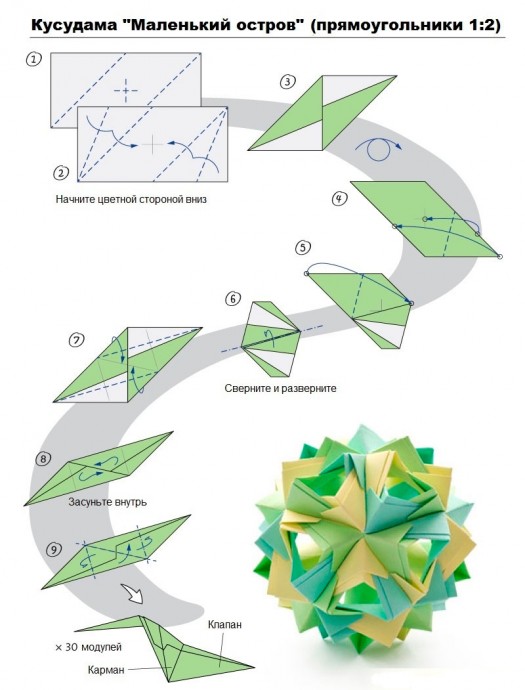 Кусудама "Маленький остров" (прямоугольники 1:2)

1

2

Начните цветной стороной вниз

3

4

5

6

Сверните и разверните

7

8

Засуньте внутрь

9

× 30 модулей

Клапан

Карман