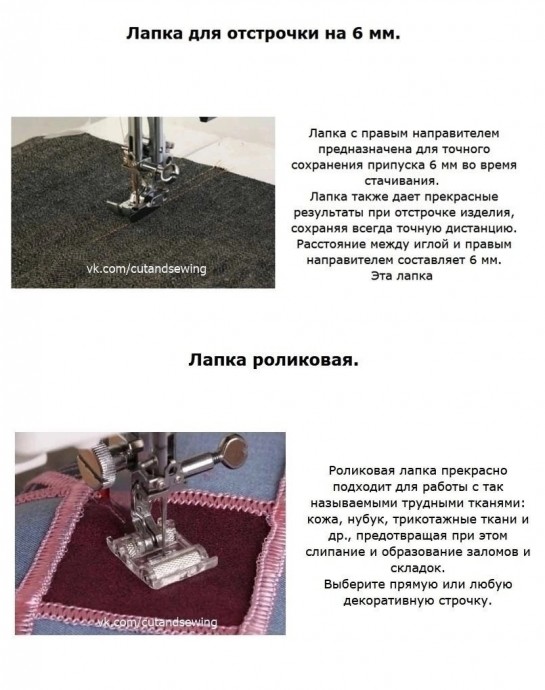 Лапка для отстрочки на 6 мм.

vk.com/cutandsewing

Лапка с правым направителем предназначена для точного сохранения припуска 6 мм во время стачивания.
Лапка также дает прекрасные результаты при отстрочке изделия, сохраняя всегда точную дистанцию.
Расстояние между иглой и правым направителем составляет 6 мм.
Эта лапка

Лапка роликовая.

vk.com/cutandsewing

Роликовая лапка прекрасно подходит для работы с так называемыми трудными тканями: кожа, нубук, трикотажные ткани и др., предотвращая при этом слипание и образование заломов и складок.
Выберите прямую или любую декоративную строчку.