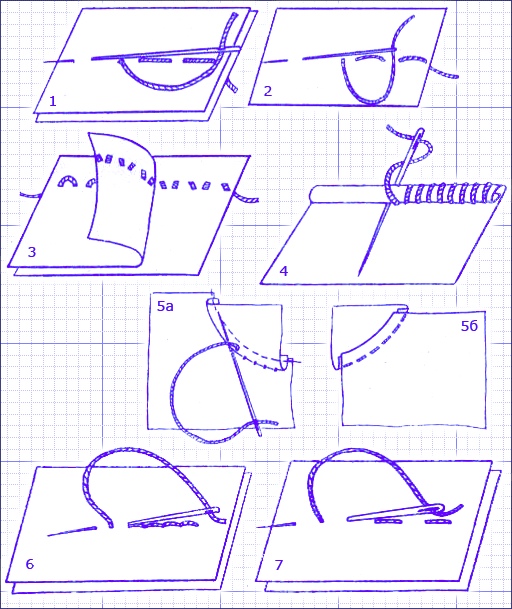 1

2

3

4

5а

5б

6

7