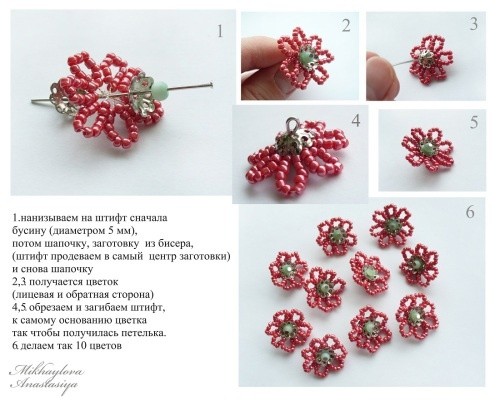 1

2

3

4

5

6

1.нанизываем на штифт сначала бусину (диаметром 5 мм), потом шапочку, заготовку из бисера, (штифт продеваем в самый центр заготовки) и снова шапочку
2,3 получается цветок (лицевая и обратная сторона)
4,5 обрезаем и загибаем штифт, к самому основанию цветка так чтобы получилась петелька.
6 делаем так 10 цветов

Mikhaylova Anastasiya