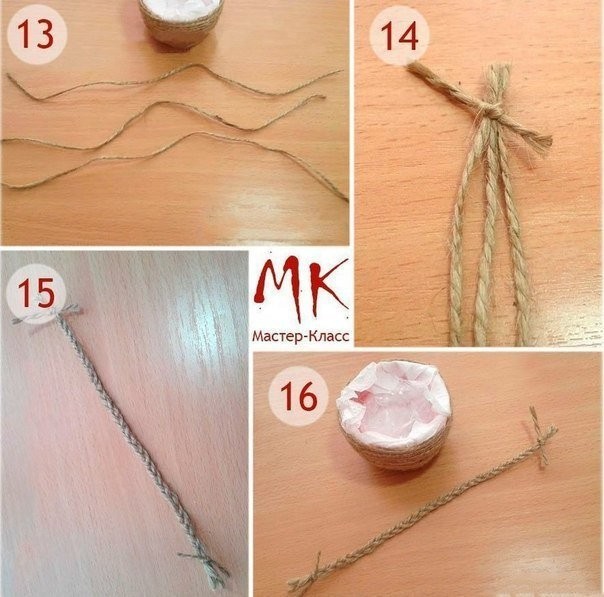 13

14

15

МК
Мастер-Класс

16