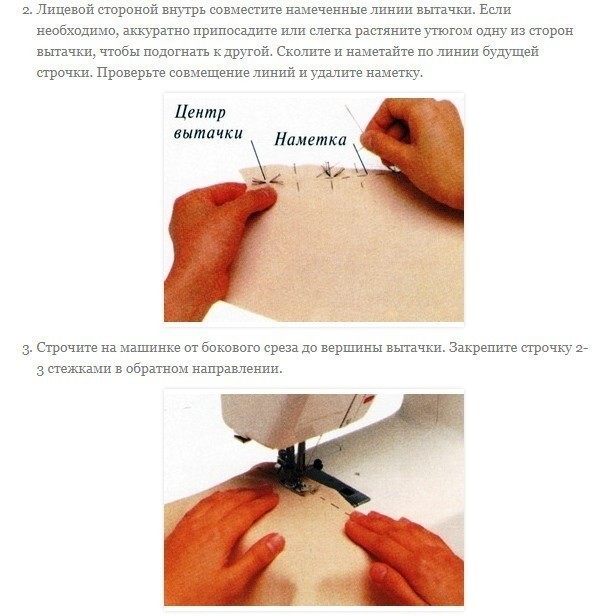 2. Лицевой стороной внутрь совместите намеченные линии вытачки. Если необходимо, аккуратно припосадите или слегка растяните утюгом одну из сторон вытачки, чтобы подогнать к другой. Сколите и наметайте по линии будущей строчки. Проверьте совмещение линий и удалите наметку.

Центр вытачки

Наметка

3. Строчите на машинке от бокового среза до вершины вытачки. Закрепите строчку 2-3 стежками в обратном направлении.