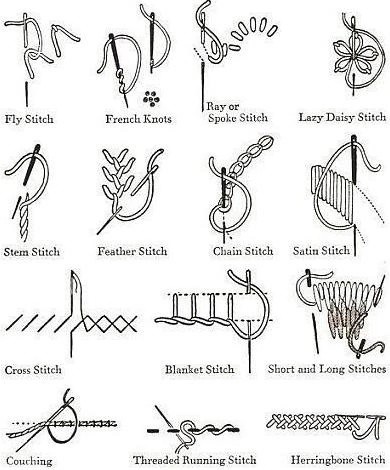 Fly Stitch

French Knots

Ray or Spoke Stitch

Lazy Daisy Stitch

Stem Stitch

Feather Stitch

Chain Stitch

Satin Stitch

Cross Stitch

Blanket Stitch

Short and Long Stitches

Couching

Threaded Running Stitch

Herringbone Stitch