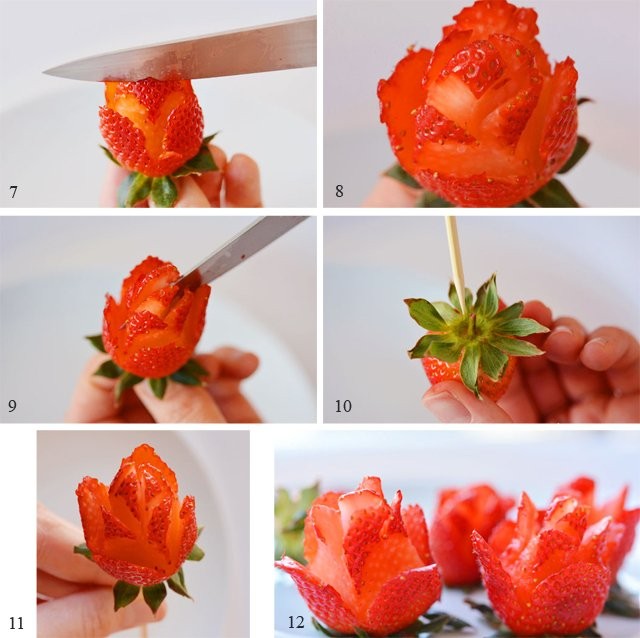 7

8

9

10

11

12