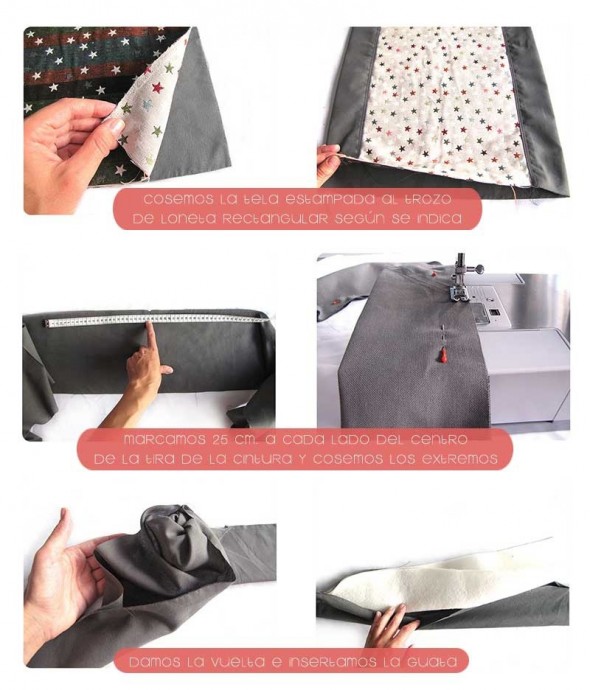 cosemos la tela estampada al trozo de loneta rectangular según se indica

marcamos 25 cm. a cada lado del centro de la tira de la cintura y cosemos los extremos

damos la vuelta e insertamos la guata