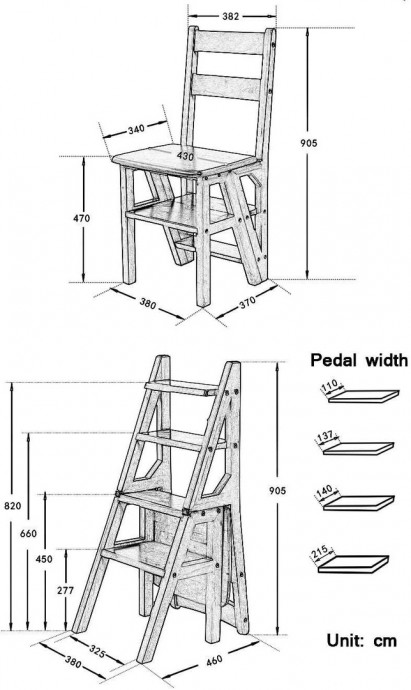 382
340
430
905
470
380
370

Pedal width
110
137
140
215

820
660
450
277
905
325
380
460

Unit: cm