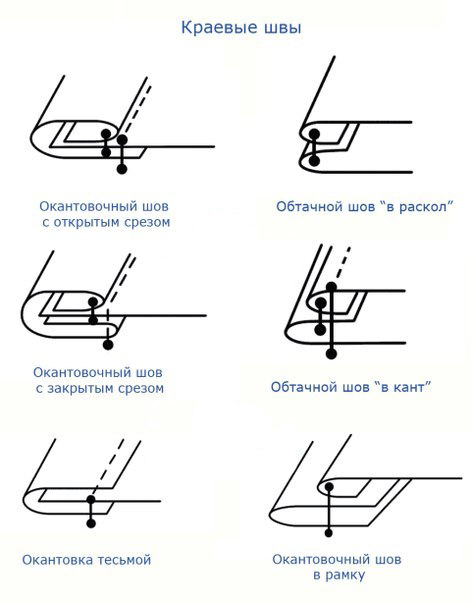 Краевые швы

Окантовочный шов с открытым срезом

Обтачной шов “в раскол”

Окантовочный шов с закрытым срезом

Обтачной шов “в кант”

Окантовка тесьмой

Окантовочный шов в рамку