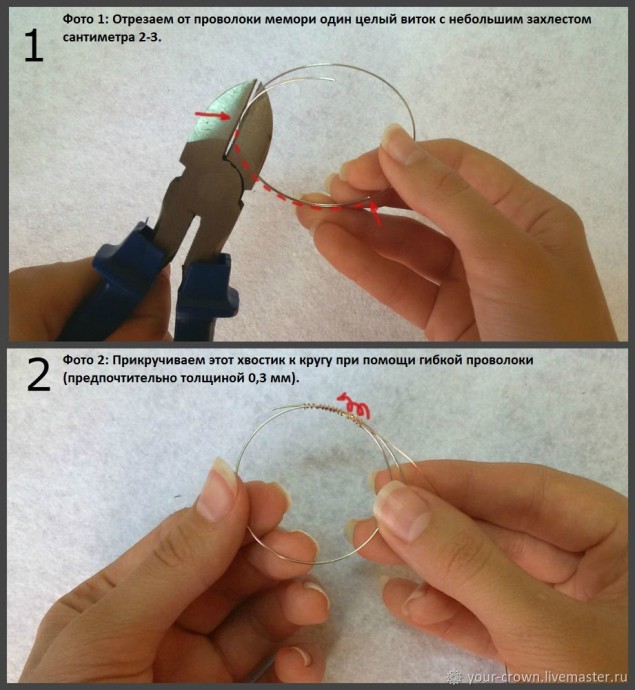 1

Фото 1: Отрезаем от проволоки мемори один целый виток с небольшим захлестом сантиметра 2-3.

2

Фото 2: Прикручиваем этот хвостик к кругу при помощи гибкой проволоки (предпочтительно толщиной 0,3 мм).

your-crown.livemaster.ru