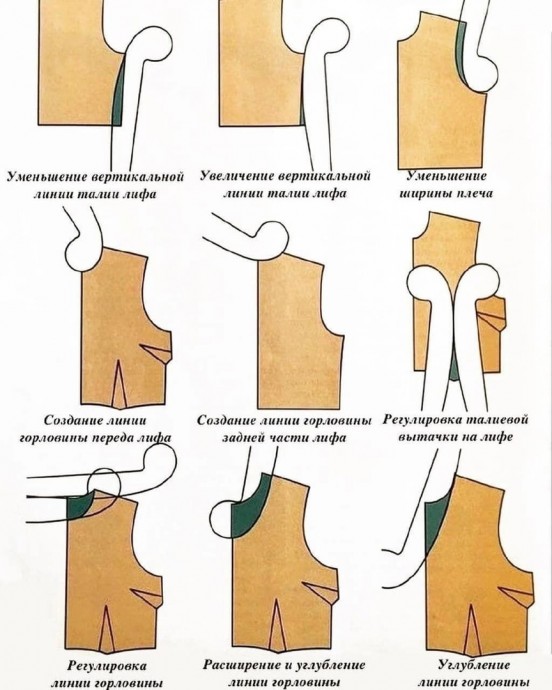 Уменьшение вертикальной линии талии лифа

Увеличение вертикальной линии талии лифа

Уменьшение ширины плеча

Создание линии горловины переда лифа

Создание линии горловины задней части лифа

Регулировка талиевой вытачки на лифе

Регулировка линии горловины

Расширение и углубление линии горловины

Углубление линии горловины