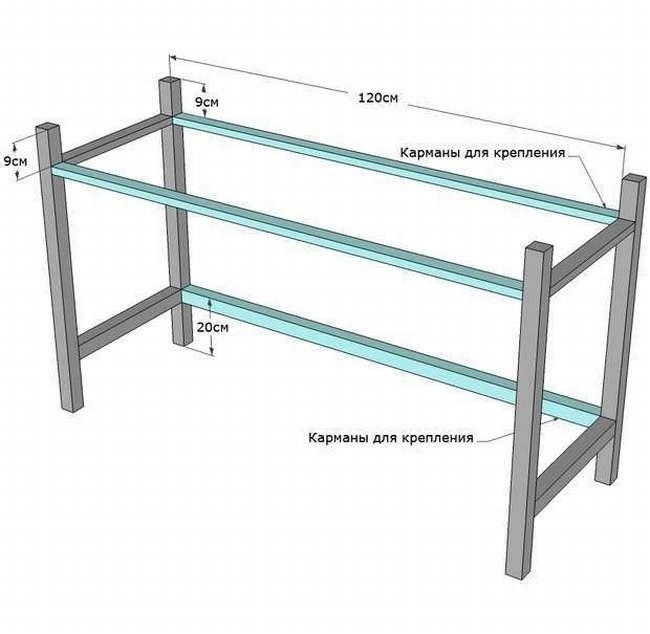 120см

9см

9см

Карманы для крепления

20см

Карманы для крепления