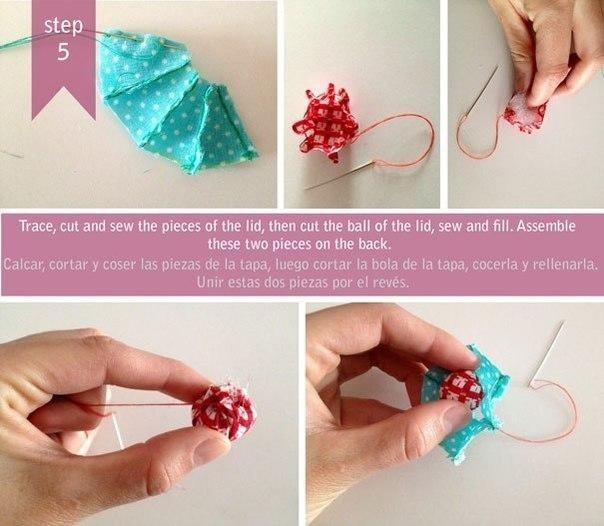 step
5

Trace, cut and sew the pieces of the lid, then cut the ball of the lid, sew and fill. Assemble these two pieces on the back.

Calcar, cortar y coser las piezas de la tapa, luego cortar la bola de la tapa, cocerla y rellenarla. Unir estas dos piezas por el revés.