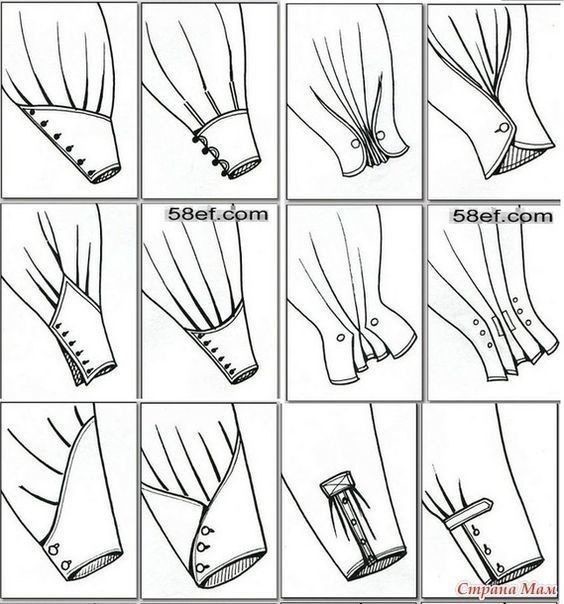 58ef.com

58ef.com

Страна Мам