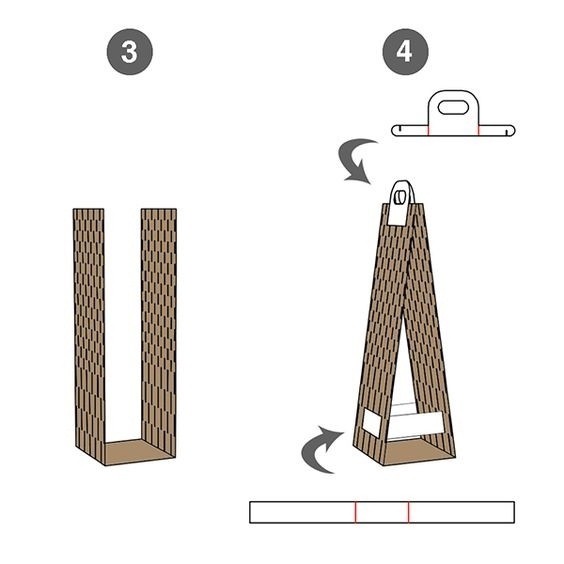 3

4