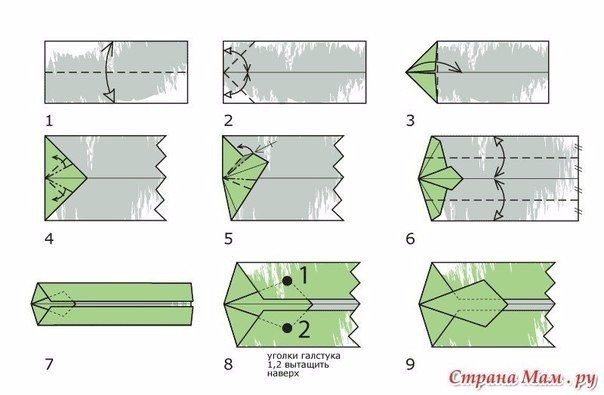 1

2

3

4

5

6

7

1

2

8

уголки галстука 1,2 вытащить наверх

9

Страна Мам.ру