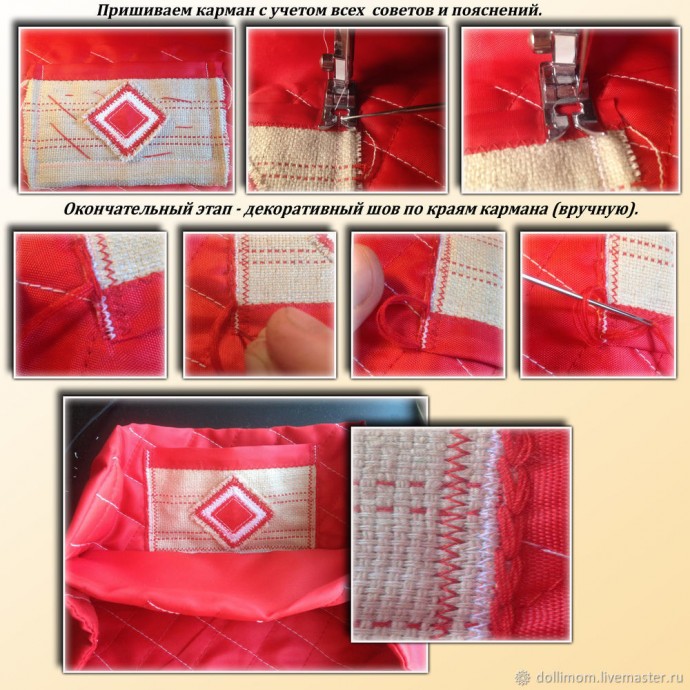 Пришиваем карман с учетом всех советов и пояснений.

Окончательный этап - декоративный шов по краям кармана (вручную).

dollimom.livemaster.ru