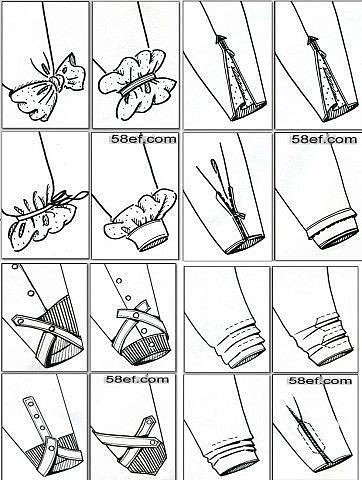 58ef.com
58ef.com
58ef.com
58ef.com