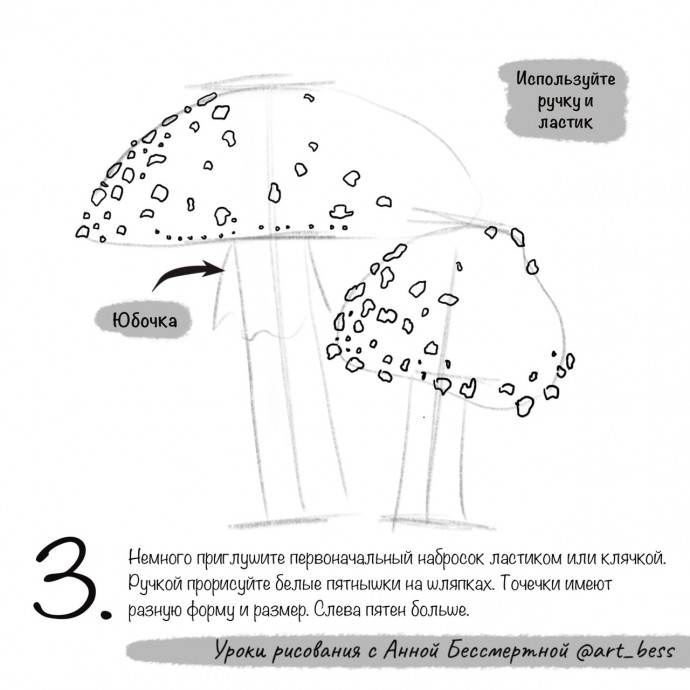 Используйте ручку и ластик

Юбочка

3.

Немного приглушите первоначальный набросок ластиком или клячкой. Ручкой прорисуйте белые пятнышки на шляпках. Точечки имеют разную форму и размер. Слева пятен больше.

Уроки рисования с Анной Бессмертной @art_bess