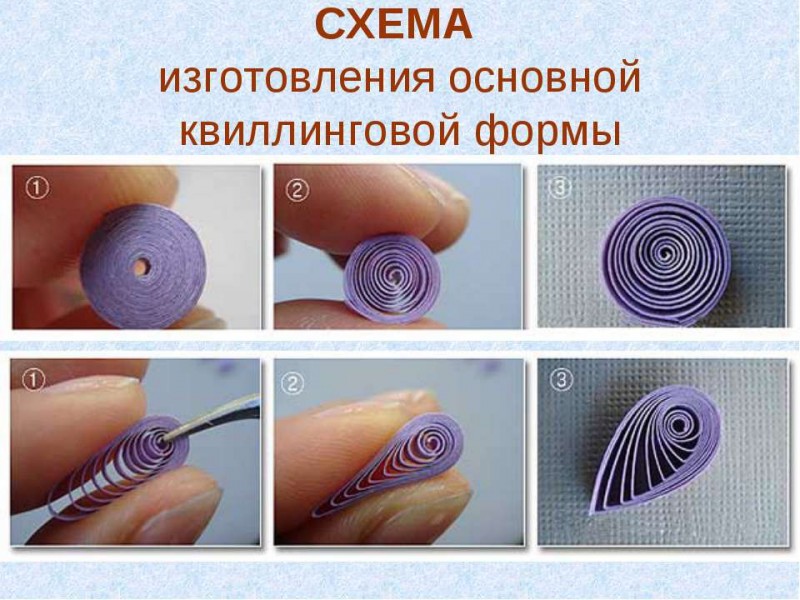 СХЕМА
изготовления основной квиллинговой формы

①

②

③

①

②

③