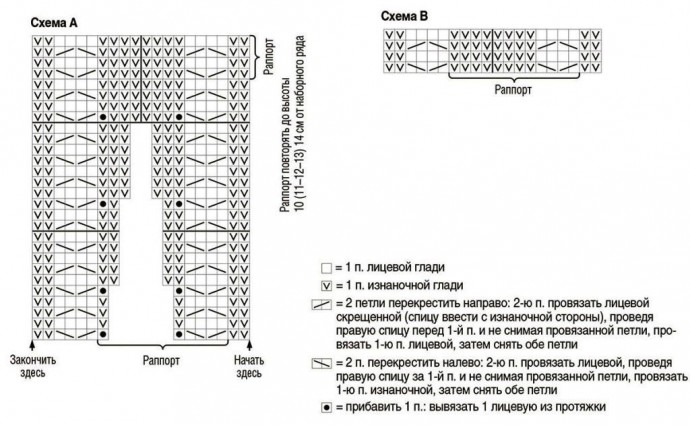 Схема А

Раппорт

Раппорт повторять до высоты 10 (11–12–13) 14 см от наборного ряда

Закончить здесь

Раппорт

Начать здесь

Схема В

Раппорт

= 1 п. лицевой глади

= 1 п. изнаночной глади

= 2 петли перекрестить направо: 2-ю п. провязать лицевой скрещенной (спицу ввести с изнаночной стороны), проведя правую спицу перед 1-й п. и не снимая провязанной петли, провязать 1-ю п. лицевой, затем снять обе петли

= 2 п. перекрестить налево: 2-ю п. провязать лицевой, проведя правую спицу за 1-й п. и не снимая провязанной петли, провязать 1-ю п. изнаночной, затем снять обе петли

= прибавить 1 п.: вывязать 1 лицевую из протяжки