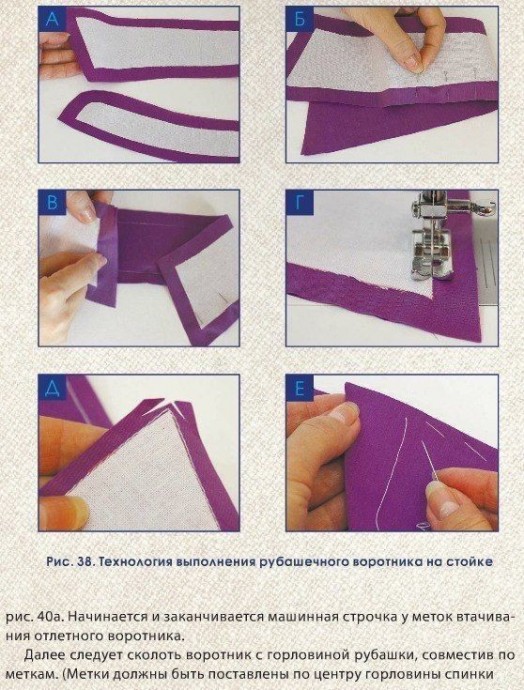 А

Б

В

Г

Д

Е

Рис. 38. Технология выполнения рубашечного воротника на стойке

рис. 40а. Начинается и заканчивается машинная строчка у меток втачивания отлетного воротника.

Далее следует сколоть воротник с горловиной рубашки, совместив по меткам. (Метки должны быть поставлены по центру горловины спинки