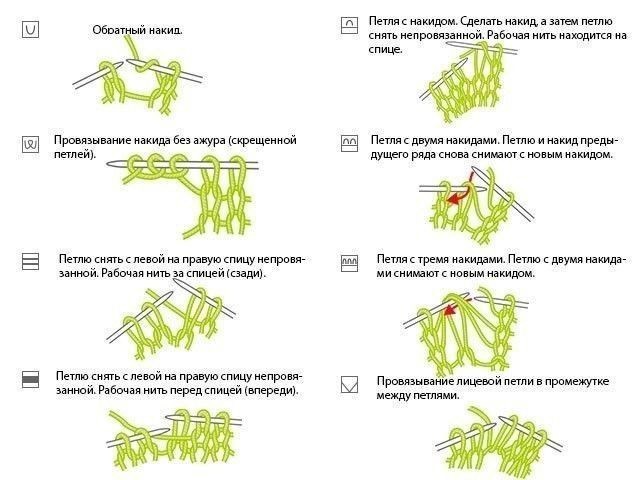 Обратный накид.

Провязывание накида без ажура (скрещенной петлей).

Петлю снять с левой на правую спицу непровязанной. Рабочая нить за спицей (сзади).

Петлю снять с левой на правую спицу непровязанной. Рабочая нить перед спицей (впереди).

Петля с накидом. Сделать накид, а затем петлю снять непровязанной. Рабочая нить находится на спице.

Петля с двумя накидами. Петлю и накид предыдущего ряда снова снимают с новым накидом.

Петля с тремя накидами. Петлю с двумя накидами снимают с новым накидом.

Провязывание лицевой петли в промежутке между петлями.