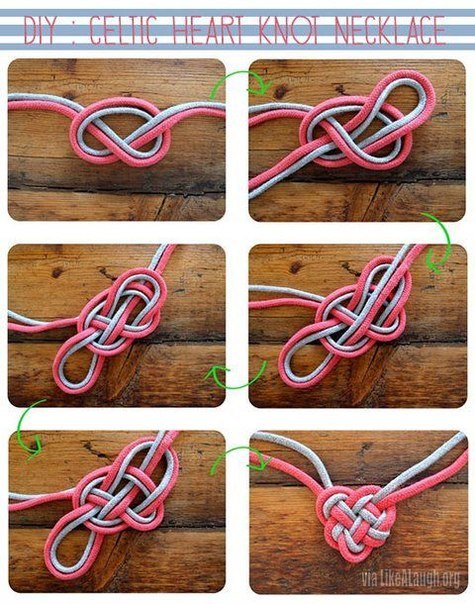 DIY : CELTIC HEART KNOT NECKLACE

via LikeALaugh.org