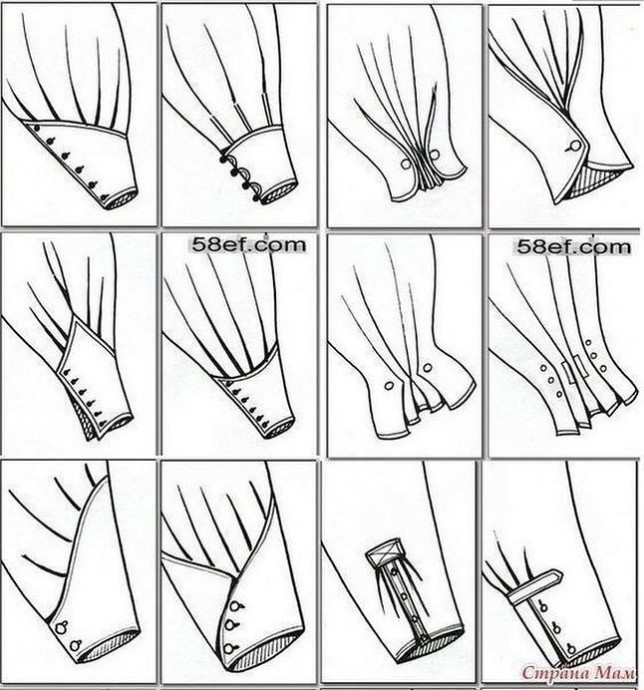 58ef.com

58ef.com

Страна Мам