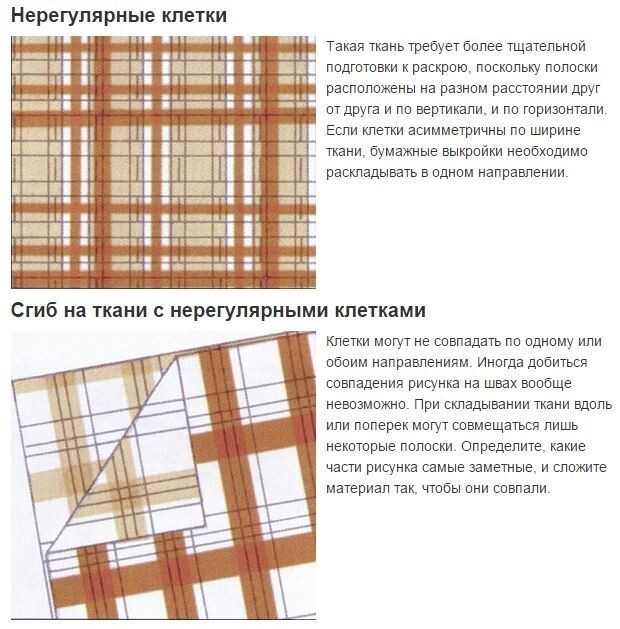 Нерегулярные клетки

Такая ткань требует более тщательной подготовки к раскрою, поскольку полоски расположены на разном расстоянии друг от друга и по вертикали, и по горизонтали. Если клетки асимметричны по ширине ткани, бумажные выкройки необходимо раскладывать в одном направлении.

Сгиб на ткани с нерегулярными клетками

Клетки могут не совпадать по одному или обоим направлениям. Иногда добиться совпадения рисунка на швах вообще невозможно. При складывании ткани вдоль или поперек могут совмещаться лишь некоторые полоски. Определите, какие части рисунка самые заметные, и сложите материал так, чтобы они совпали.