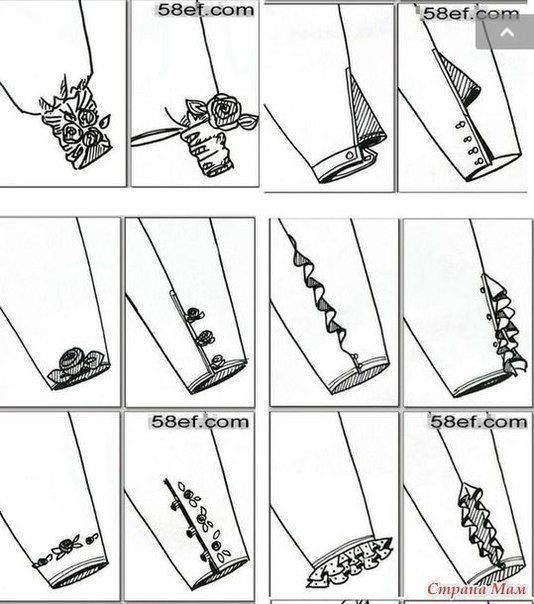 58ef.com

58ef.com

58ef.com

58ef.com

Страна Мам