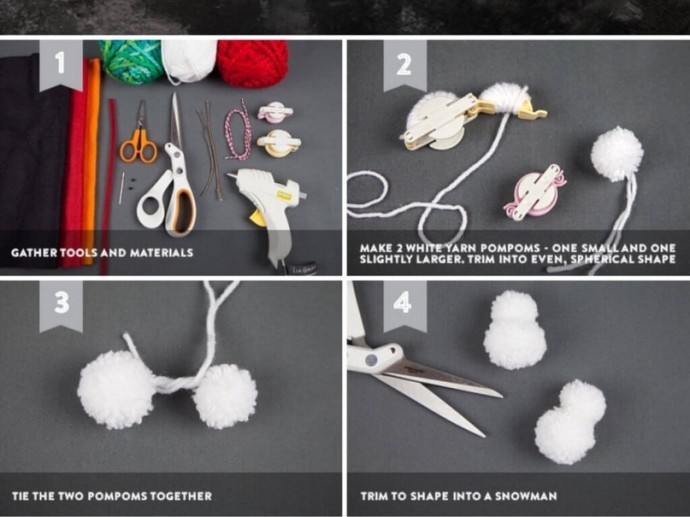 1

GATHER TOOLS AND MATERIALS

2

MAKE 2 WHITE YARN POMPOMS - ONE SMALL AND ONE SLIGHTLY LARGER. TRIM INTO EVEN, SPHERICAL SHAPE

3

TIE THE TWO POMPOMS TOGETHER

4

TRIM TO SHAPE INTO A SNOWMAN