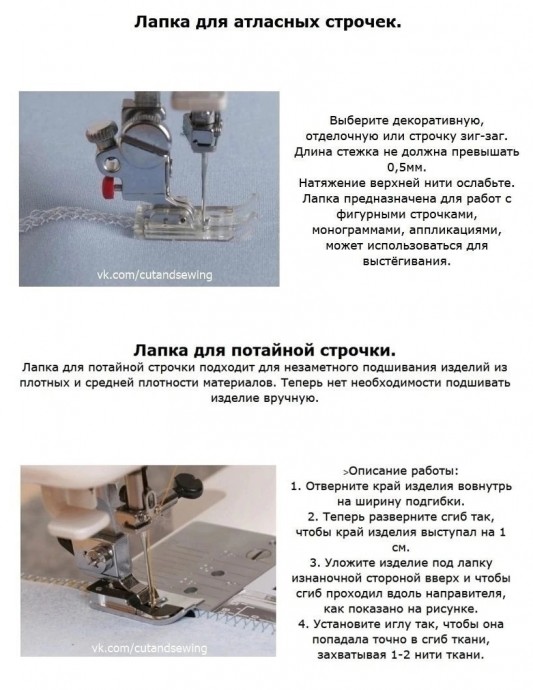 Лапка для атласных строчек.

vk.com/cutandsewing

Выберите декоративную, отделочную или строчку зиг-заг. Длина стежка не должна превышать 0,5мм.
Натяжение верхней нити ослабьте. Лапка предназначена для работ с фигурными строчками, монограммами, аппликациями, может использоваться для выстёгивания.

Лапка для потайной строчки.
Лапка для потайной строчки подходит для незаметного подшивания изделий из плотных и средней плотности материалов. Теперь нет необходимости подшивать изделие вручную.

vk.com/cutandsewing

>Описание работы:
1. Отверните край изделия вовнутрь на ширину подгибки.
2. Теперь разверните сгиб так, чтобы край изделия выступал на 1 см.
3. Уложите изделие под лапку изнаночной стороной вверх и чтобы сгиб проходил вдоль направителя, как показано на рисунке.
4. Установите иглу так, чтобы она попадала точно в сгиб ткани, захватывая 1-2 нити ткани.