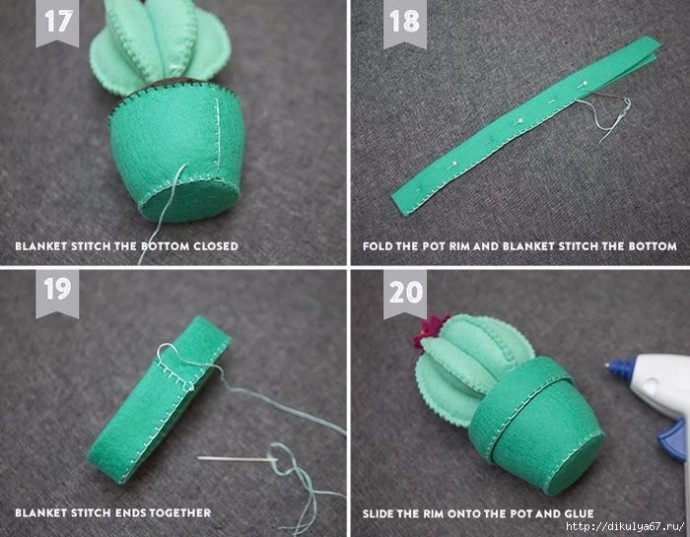 17

BLANKET STITCH THE BOTTOM CLOSED

18

FOLD THE POT RIM AND BLANKET STITCH THE BOTTOM

19

BLANKET STITCH ENDS TOGETHER

20

SLIDE THE RIM ONTO THE POT AND GLUE

http://dikulya67.ru/