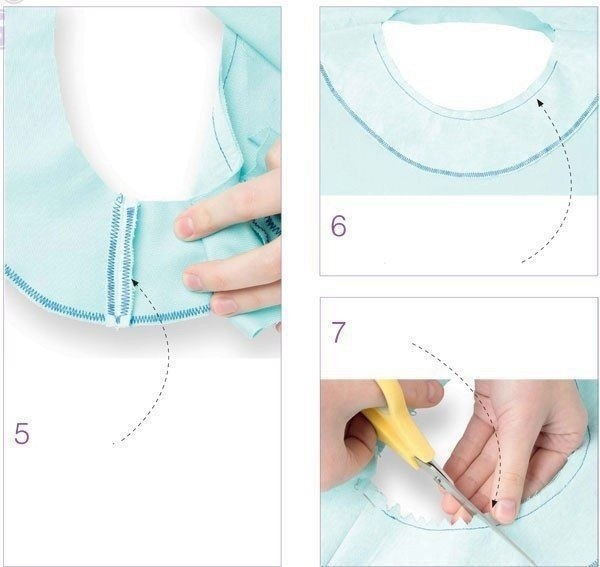 5

6

7