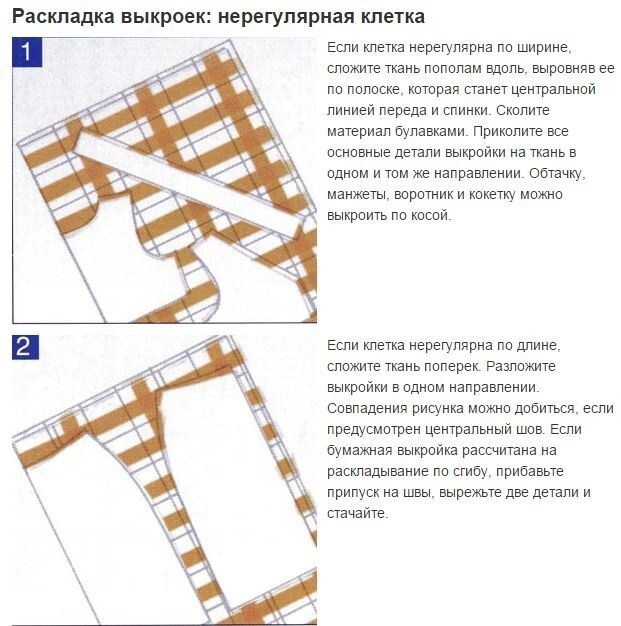 Раскладка выкроек: нерегулярная клетка

1

Если клетка нерегулярна по ширине, сложите ткань пополам вдоль, выровняв ее по полоске, которая станет центральной линией переда и спинки. Сколите материал булавками. Приколите все основные детали выкройки на ткань в одном и том же направлении. Обтачку, манжеты, воротник и кокетку можно выкроить по косой.

2

Если клетка нерегулярна по длине, сложите ткань поперек. Разложите выкройки в одном направлении. Совпадения рисунка можно добиться, если предусмотрен центральный шов. Если бумажная выкройка рассчитана на раскладывание по сгибу, прибавьте припуск на швы, вырежьте две детали и стачайте.