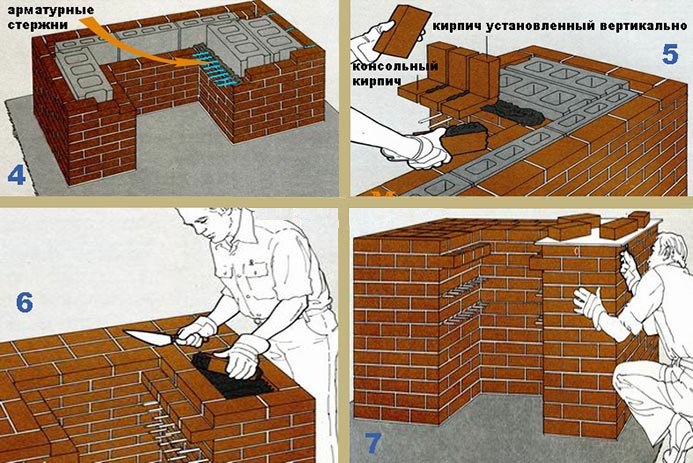 арматурные стержни

4

кирпич установленный вертикально

консольный кирпич

5

6

7