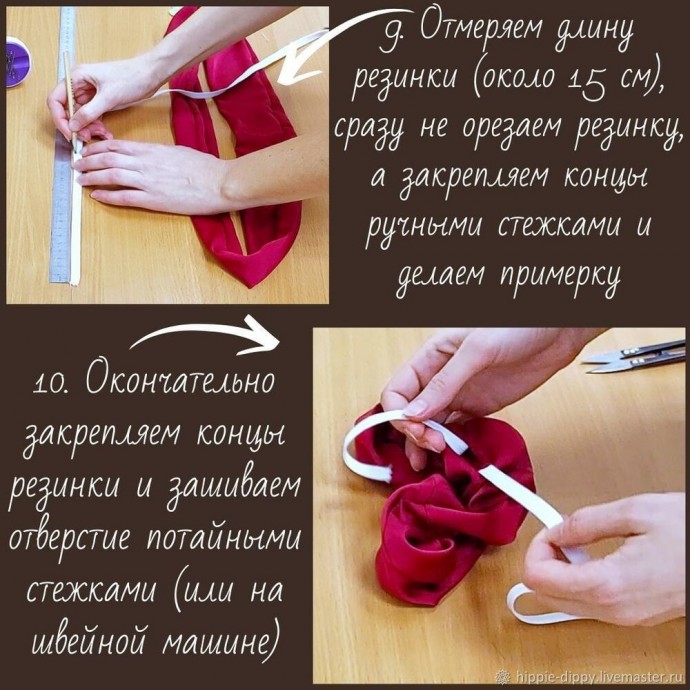 9. Отмеряем длину резинки (около 15 см), сразу не орезаем резинку, а закрепляем концы ручными стежками и делаем примерку

10. Окончательно закрепляем концы резинки и зашиваем отверстие потайными стежками (или на швейной машине)

hippie-dippy.livemaster.ru