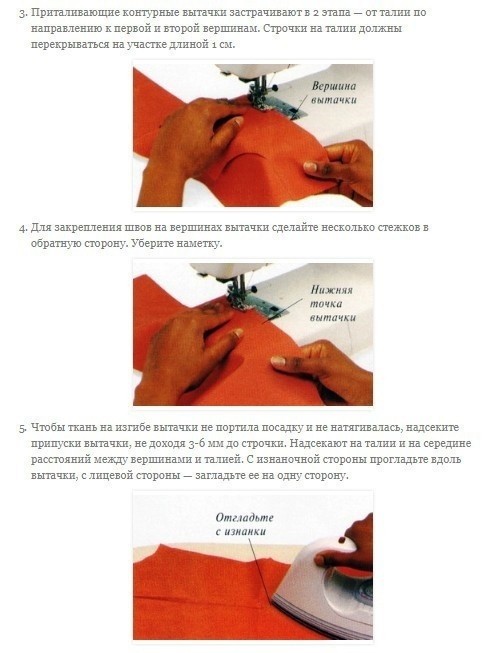 3. Приталивающие контурные вытачки застрачивают в 2 этапа — от талии по направлению к первой и второй вершинам. Строчки на талии должны перекрываться на участке длиной 1 см.

Вершина вытачки

4. Для закрепления швов на вершинах вытачки сделайте несколько стежков в обратную сторону. Уберите наметку.

Нижняя точка вытачки

5. Чтобы ткань на изгибе вытачки не портила посадку и не натягивалась, надсеките припуски вытачки, не доходя 3-6 мм до строчки. Надсекают на талии и на середине расстояний между вершинами и талией. С изнаночной стороны прогладьте вдоль вытачки, с лицевой стороны — загладьте ее на одну сторону.

Отгладьте с изнанки