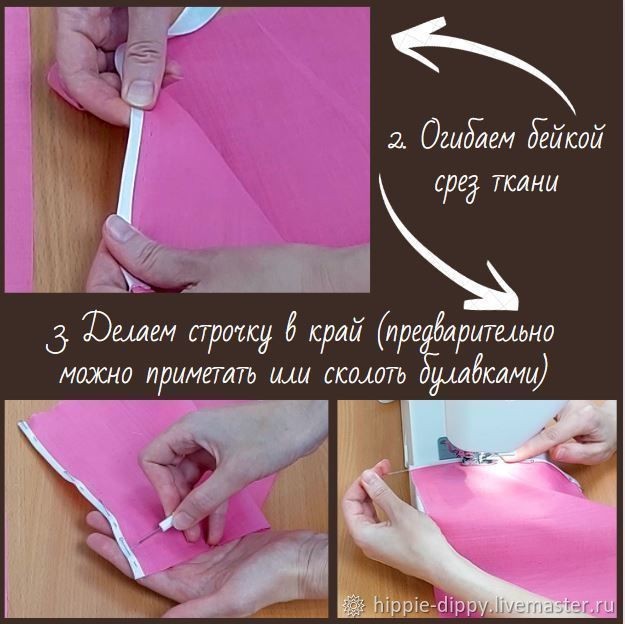 2. Огибаем бейкой срез ткани

3. Делаем строчку в край (предварительно можно приметать или сколоть булавками)

hippie-dippy.livemaster.ru