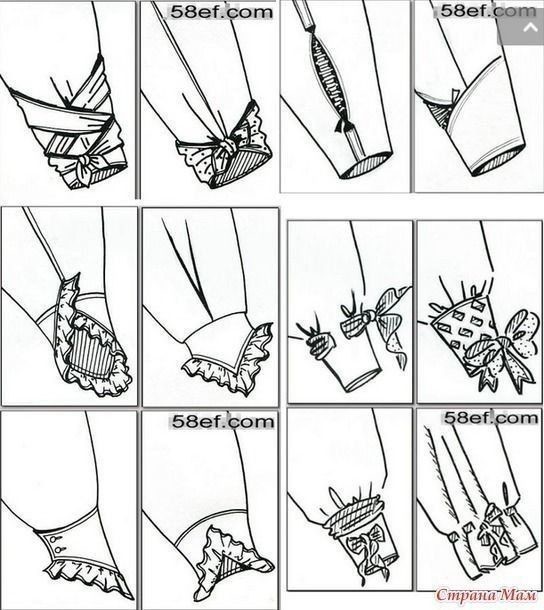 58ef.com

58ef.com

58ef.com

58ef.com

Страна Мам